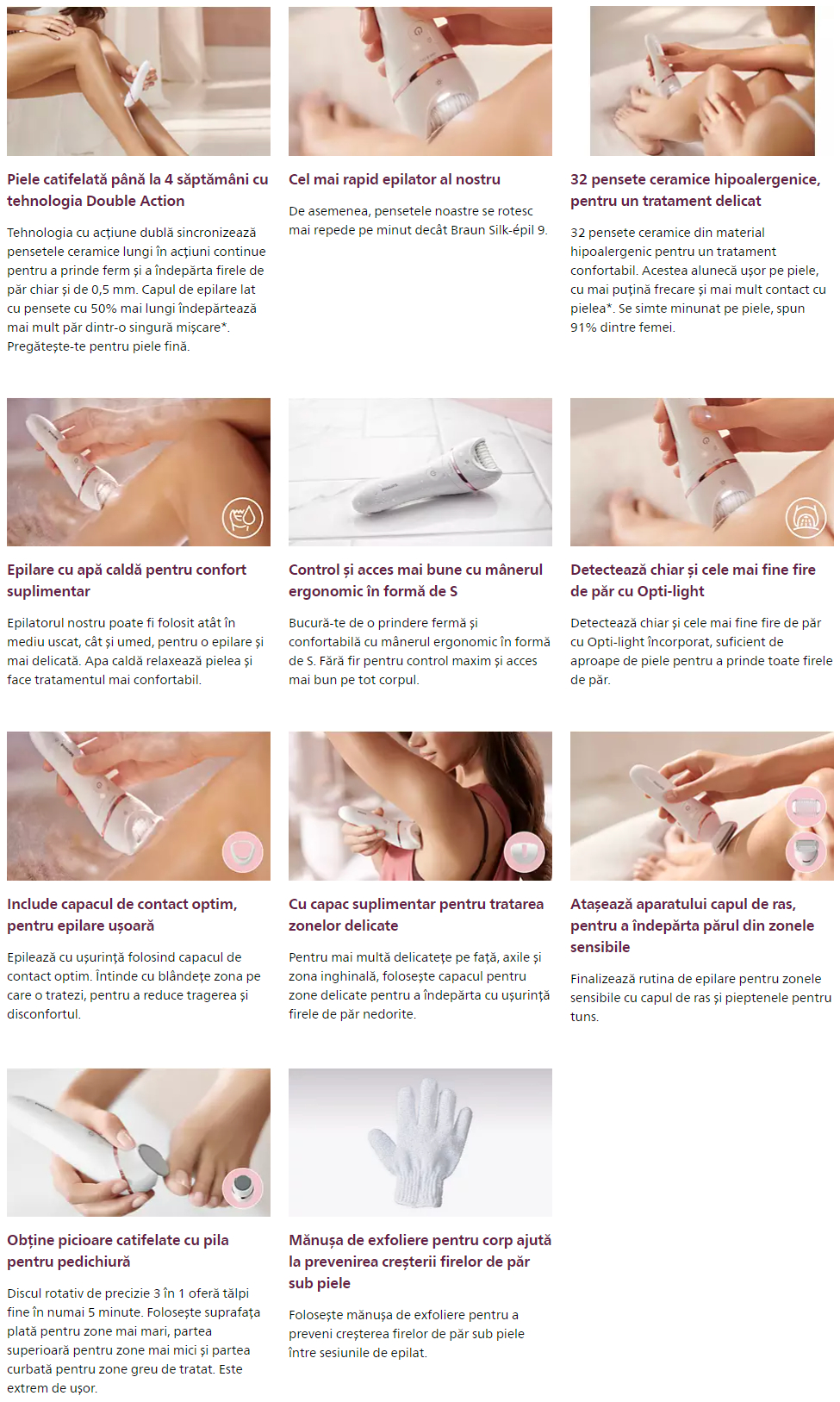 Piele catifelată până la 4 săptămâni cu tehnologia Double Action

Tehnologia cu acțiune dublă sincronizează pensetele ceramice lungi în acțiuni continue pentru a prinde ferm și a îndepărta firele de păr chiar și de 0,5 mm. Capul de epilare lat cu pensete cu 50% mai lungi îndepărtează mai mult păr dintr-o singură mișcare*. Pregătește-te pentru piele fină.

Cel mai rapid epilator al nostru

De asemenea, pensetele noastre se rotesc mai repede pe minut decât Braun Silk-épil 9.

32 pensete ceramice hipoalergenice, pentru un tratament delicat

32 pensete ceramice din material hipoalergenic pentru un tratament confortabil. Acestea alunecă ușor pe piele, cu mai puțină frecare și mai mult contact cu pielea*. Se simte minunat pe piele, spun 91% dintre femei.

Epilare cu apă caldă pentru confort suplimentar

Epilatorul nostru poate fi folosit atât în mediu uscat, cât și umed, pentru o epilare și mai delicată. Apa caldă relaxează pielea și face tratamentul mai confortabil.

Control și acces mai bune cu mânerul ergonomic în formă de S

Bucură-te de o prindere fermă și confortabilă cu mânerul ergonomic în formă de S. Fără fir pentru control maxim și acces mai bun pe tot corpul.

Detectează chiar și cele mai fine fire de păr cu Opti-light

Detectează chiar și cele mai fine fire de păr cu Opti-light încorporat, suficient de aproape de piele pentru a prinde toate firele de păr.

Include capacul de contact optim, pentru epilare ușoară

Epilează cu ușurință folosind capacul de contact optim. Întinde cu blândețe zona pe care o tratezi, pentru a reduce tragerea și disconfortul.

Cu capac suplimentar pentru tratarea zonelor delicate

Pentru mai multă delicatețe pe față, axile și zona inghinală, folosește capacul pentru zone delicate pentru a îndepărta cu ușurință firele de păr nedorite.

Atașează aparatului capul de ras, pentru a îndepărta părul din zonele sensibile

Finalizează rutina de epilare pentru zonele sensibile cu capul de ras și pieptenele pentru tuns.

Obține picioare catifelate cu pila pentru pedichiură

Discul rotativ de precizie 3 în 1 oferă tălpi fine în numai 5 minute. Folosește suprafața plată pentru zone mai mari, partea superioară pentru zone mai mici și partea curbată pentru zone greu de tratat. Este extrem de ușor.

Mănușa de exfoliere pentru corp ajută la prevenirea creșterii firelor de păr sub piele

Folosește mănușa de exfoliere pentru a preveni creșterea firelor de păr sub piele între sesiunile de epilat.