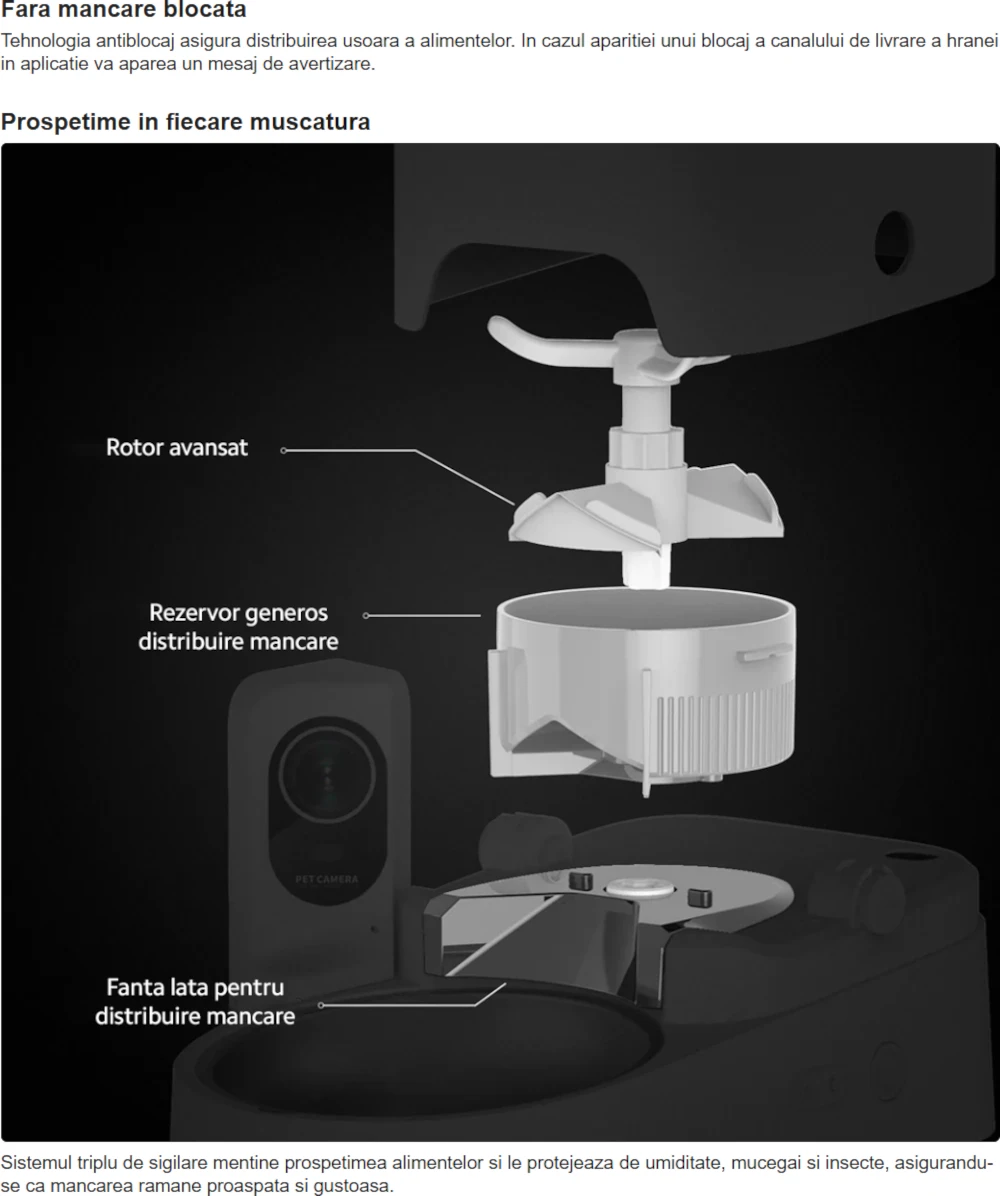 Fara mancare blocata

Tehnologia antiblocaj asigura distribuirea usoara a alimentelor. In cazul aparitiei unui blocaj a canalului de livrare a hranei in aplicatie va aparea un mesaj de avertizare.

Prospetime in fiecare muscatura

Rotor avansat

Rezervor generos distribuire mancare

PET CAMERA

Fanta lata pentru distribuire mancare

Sistemul triplu de sigilare mentine prospetimea alimentelor si le protejeaza de umiditate, mucegai si insecte, asigurandu-se ca mancarea ramane proaspata si gustoasa.