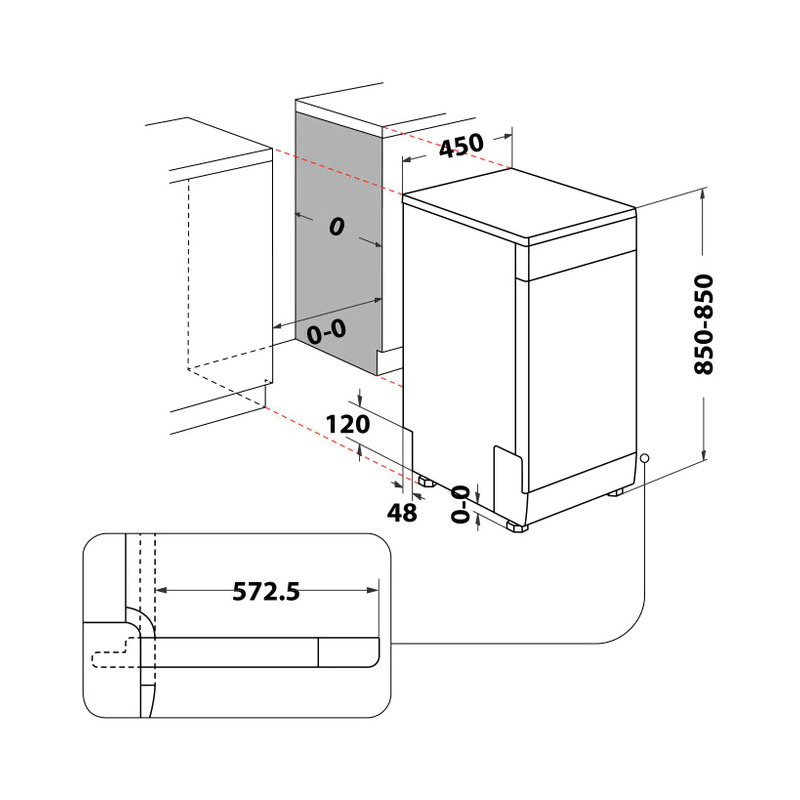 450
0
0-0
850-850
120
48
0-0
572.5